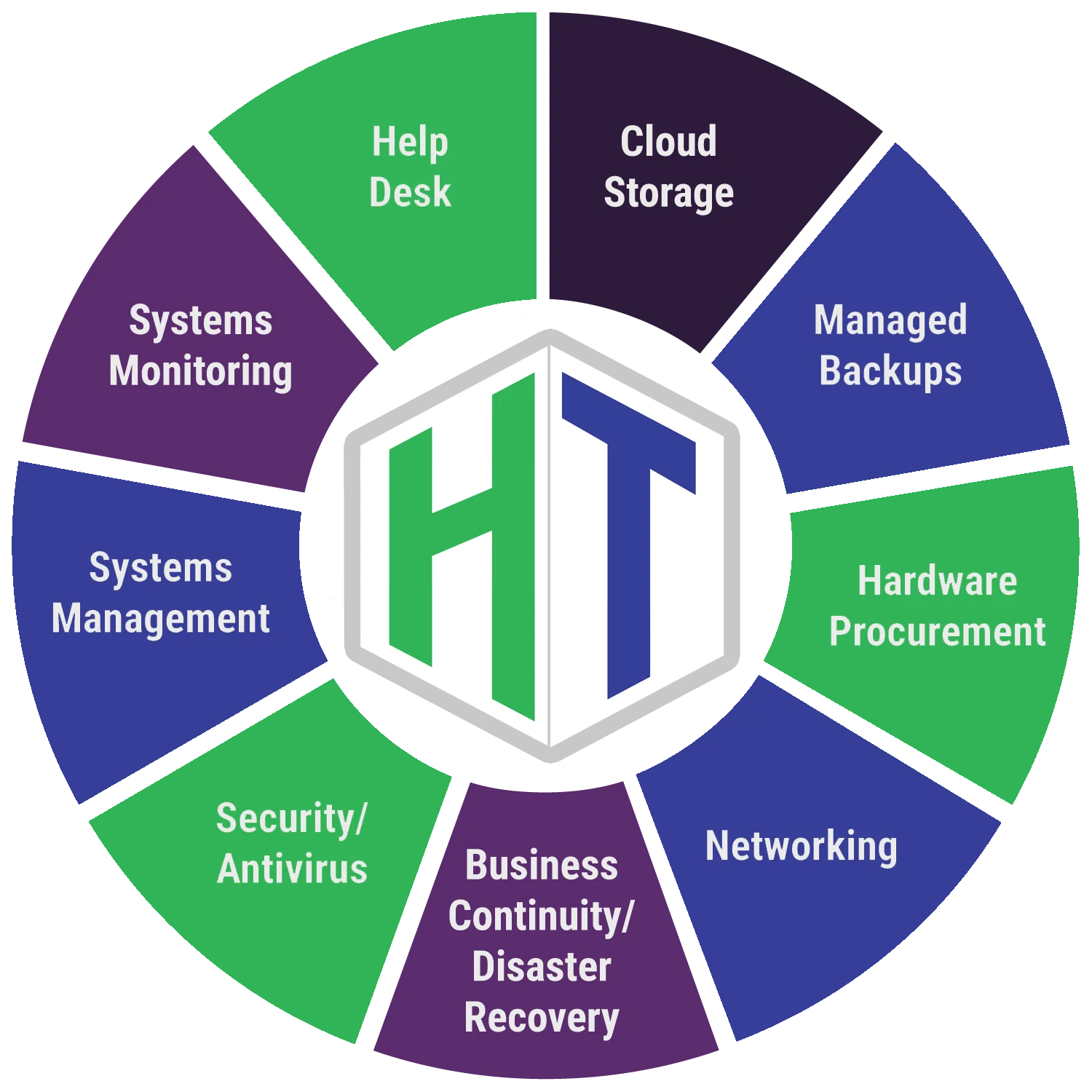 Help Desk

Cloud Storage

Managed Backups

Hardware Procurement

Networking

Business Continuity/ Disaster Recovery

Security/ Antivirus

Systems Management

Systems Monitoring

HT